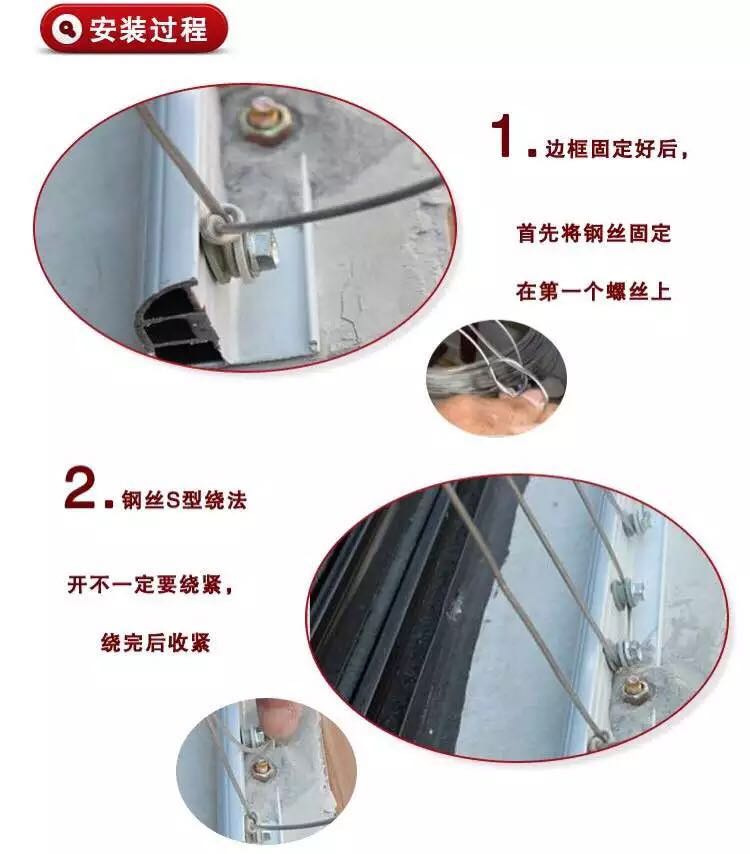 安装过程

1. 边框固定好后，

首先将钢丝固定

在第一个螺丝上

2. 钢丝S型绕法

开不一定要绕紧，

绕完后收紧