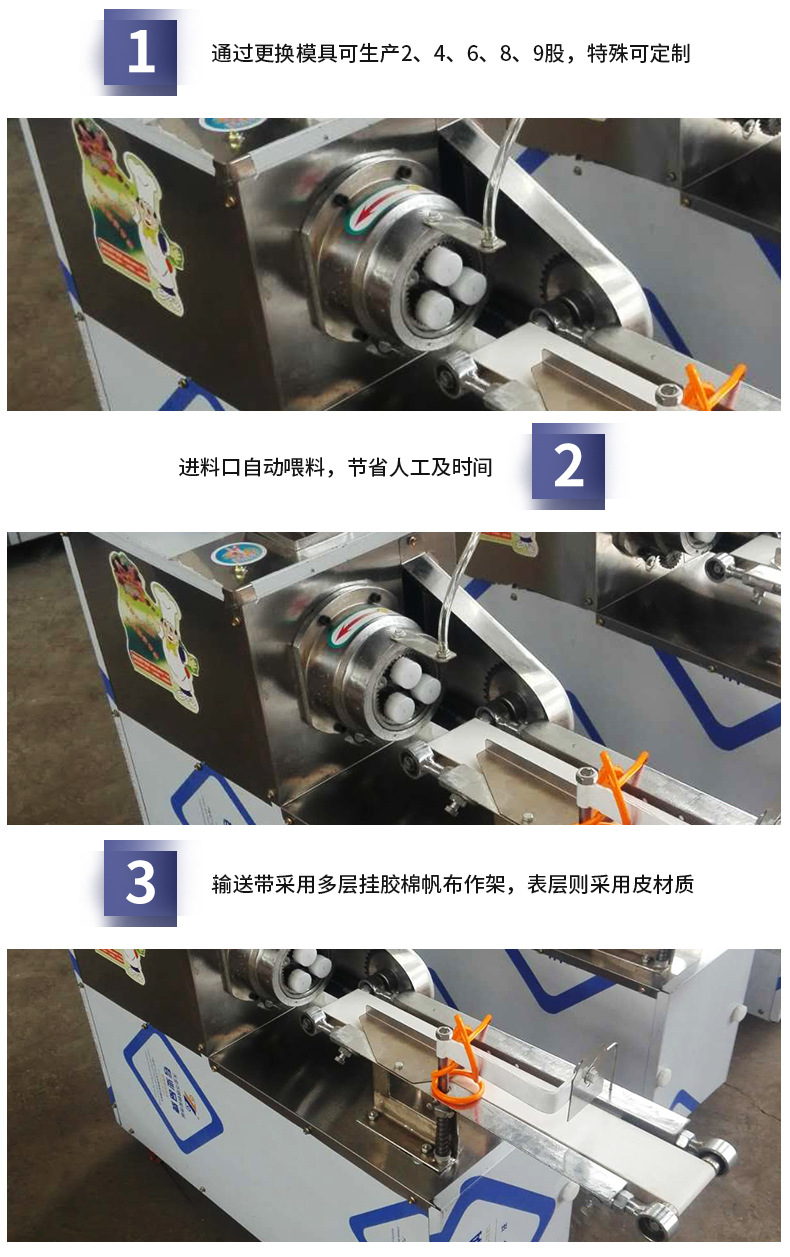 1

通过更换模具可生产2、4、6、8、9股，特殊可定制

进料口自动喂料，节省人工及时间

2

3

输送带采用多层挂胶棉帆布作架，表层则采用皮材质