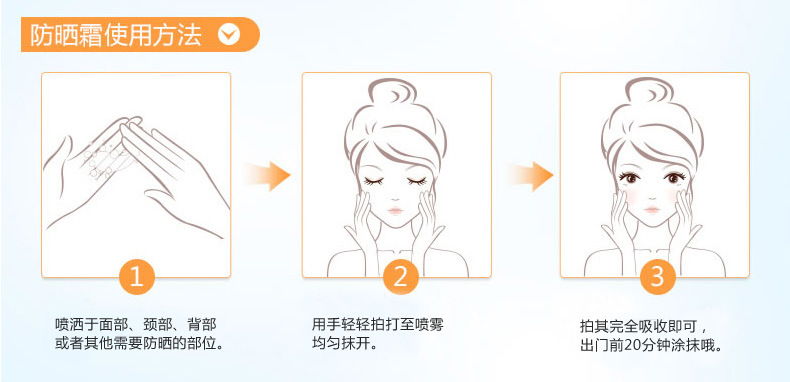 防晒霜使用方法

1

喷洒于面部、颈部、背部或者其他需要防晒的部位。

2

用手轻轻拍打至喷雾均匀抹开。

3

拍其完全吸收即可，出门前20分钟涂抹哦。