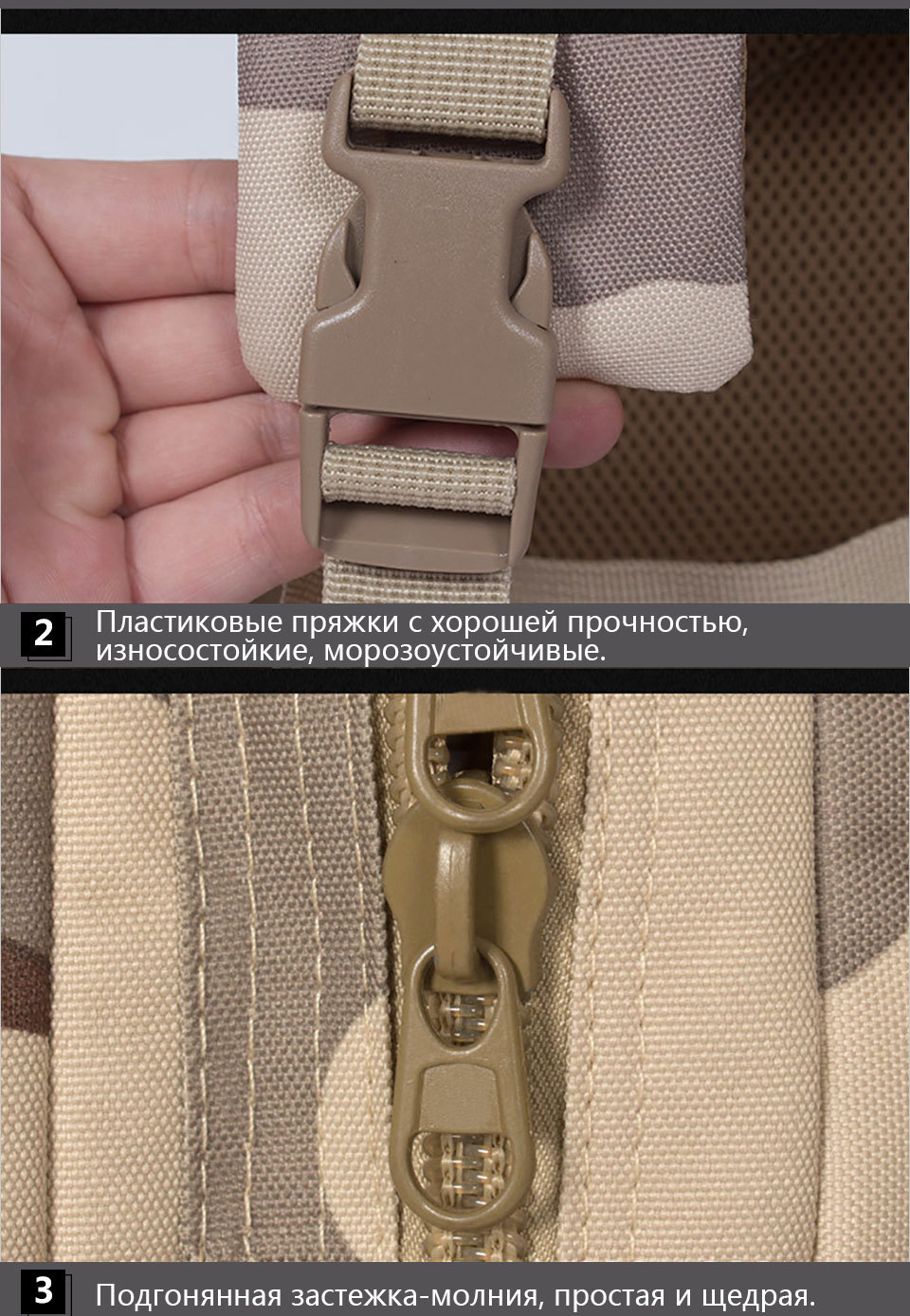 2 Пластиковые пряжки с хорошей прочностью, износостойкие, морозоустойчивые.

3 Подгонянная застежка-молния, простая и щедрая.