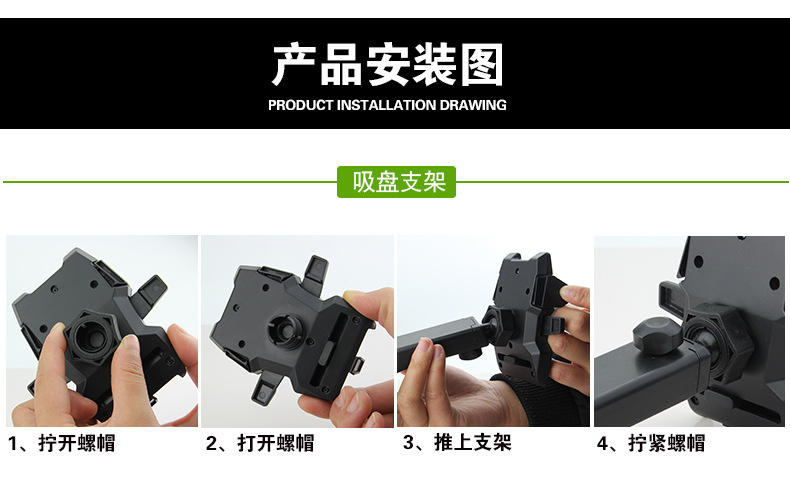 产品安装图
PRODUCT INSTALLATION DRAWING

吸盘支架

1、拧开螺帽

2、打开螺帽

3、推上支架

4、拧紧螺帽