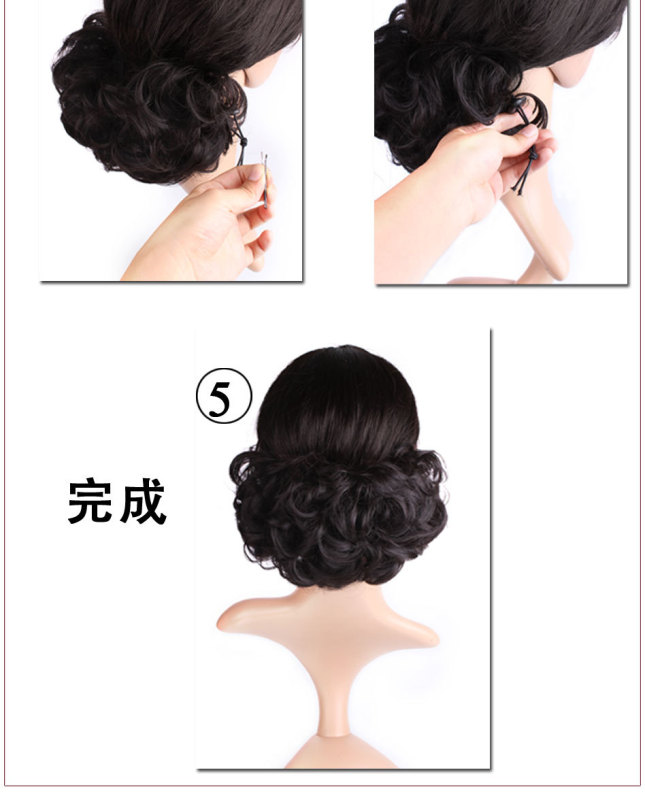 ⑤

完成