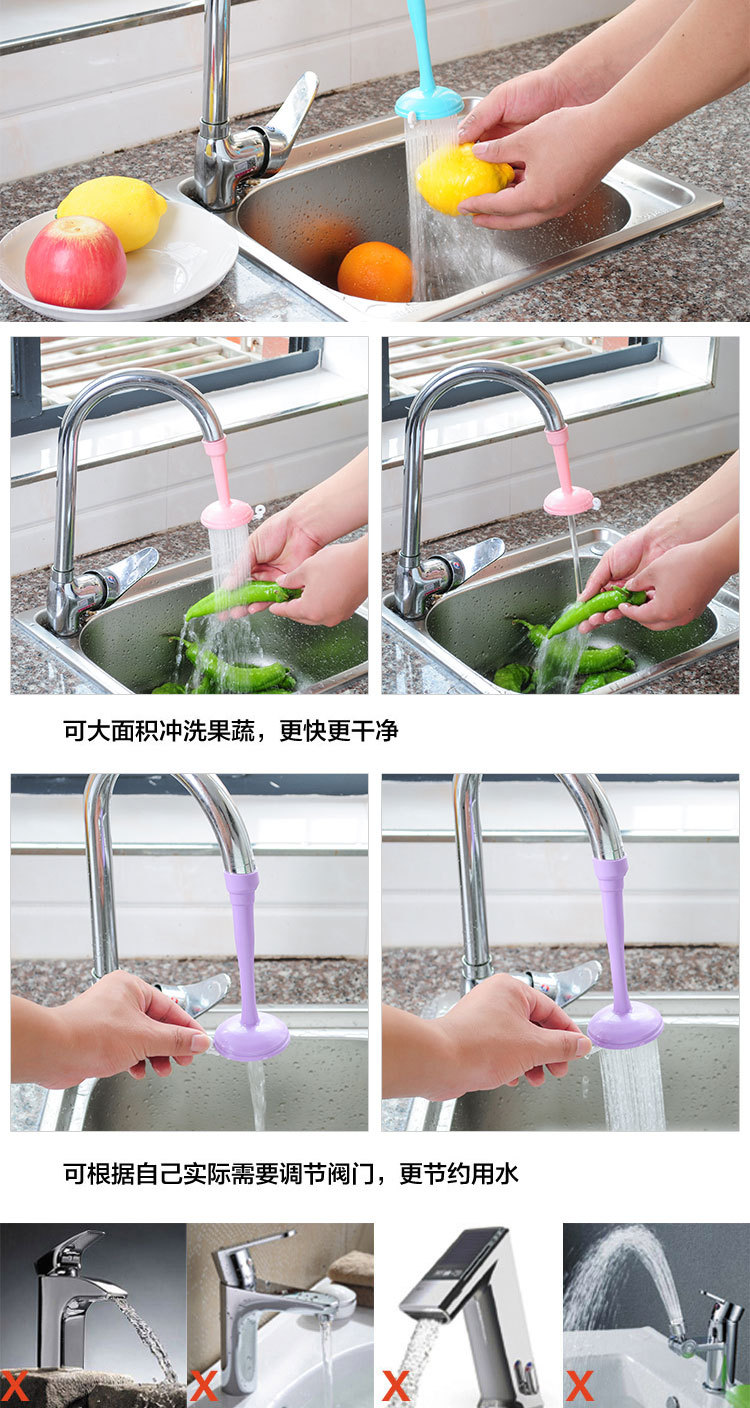 可大面积冲洗果蔬，更快更干净

可根据自己实际需要调节阀门，更节约用水

X X X X