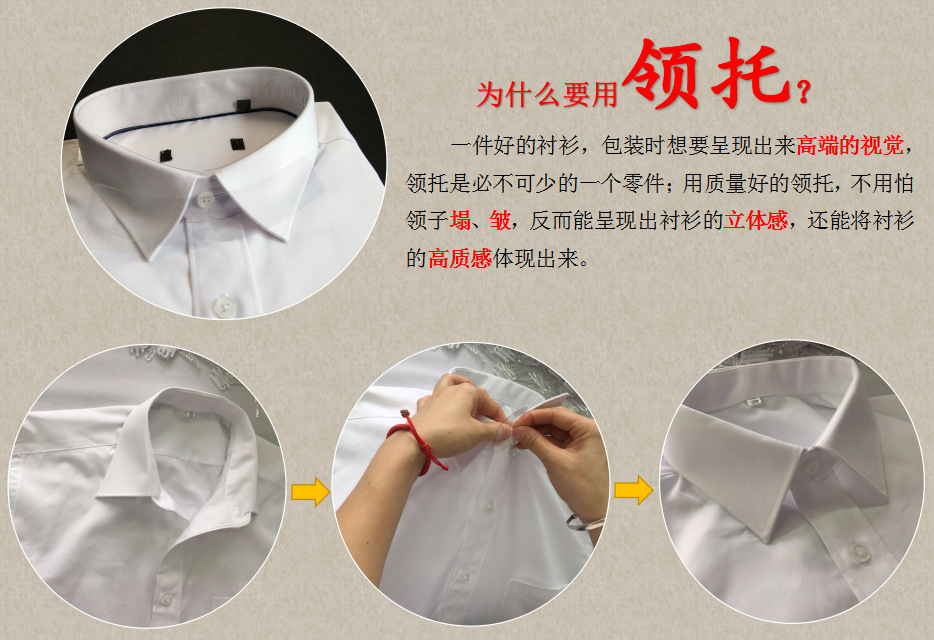 为什么要用领托？

一件好的衬衫，包装时想要呈现出来高端的视觉，领托是必不可少的一个零件；用质量好的领托，不用怕领子塌、皱，反而能呈现出衬衫的立体感，还能将衬衫的高质感体现出来。