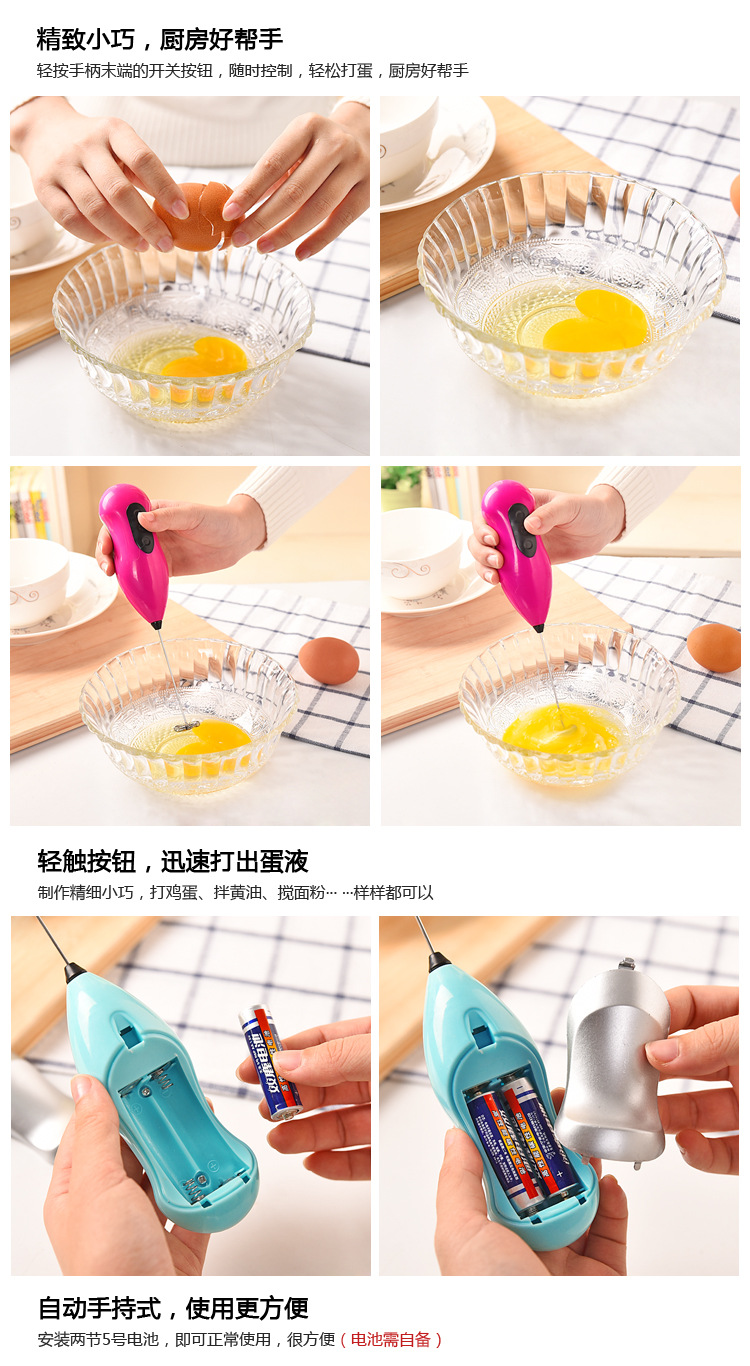 精致小巧，厨房好帮手

轻按手柄末端的开关按钮，随时控制，轻松打蛋，厨房好帮手

轻触按钮，迅速打出蛋液

制作精细小巧，打鸡蛋、拌黄油、搅面粉… …样样都可以

双鹿电池

自动手持式，使用更方便

安装两节5号电池，即可正常使用，很方便（电池需自备）