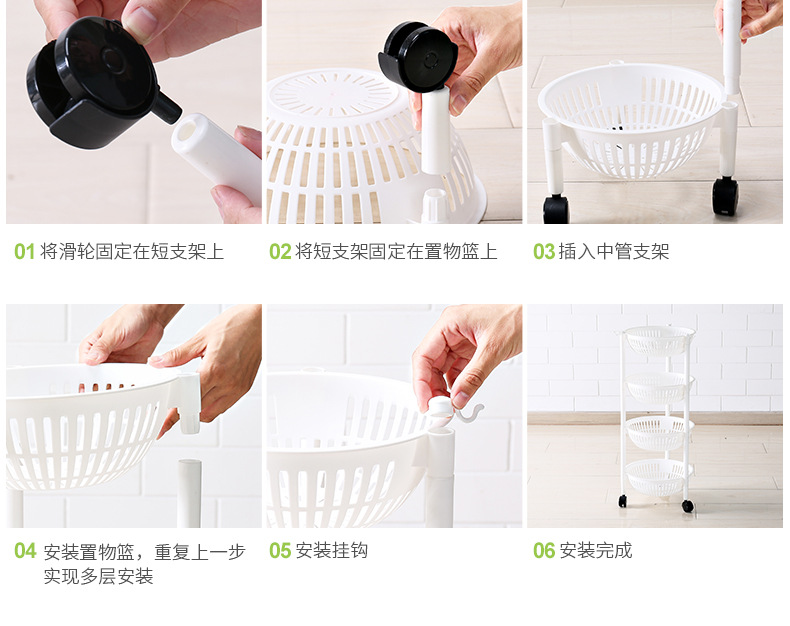 01 将滑轮固定在短支架上

02 将短支架固定在置物篮上

03 插入中管支架

04 安装置物篮，重复上一步实现多层安装

05 安装挂钩

06 安装完成