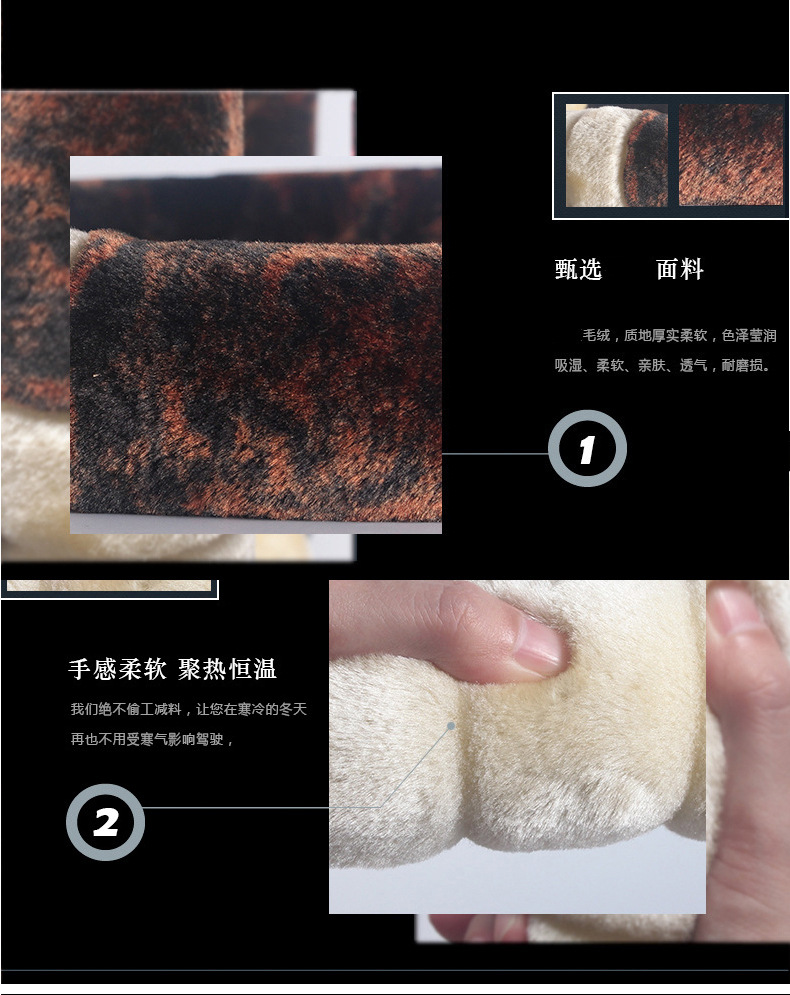 甄选　面料

毛绒，质地厚实柔软，色泽莹润吸湿、柔软、亲肤、透气，耐磨损。

1

手感柔软 聚热恒温

我们绝不偷工减料，让您在寒冷的冬天再也不用受寒气影响驾驶，

2