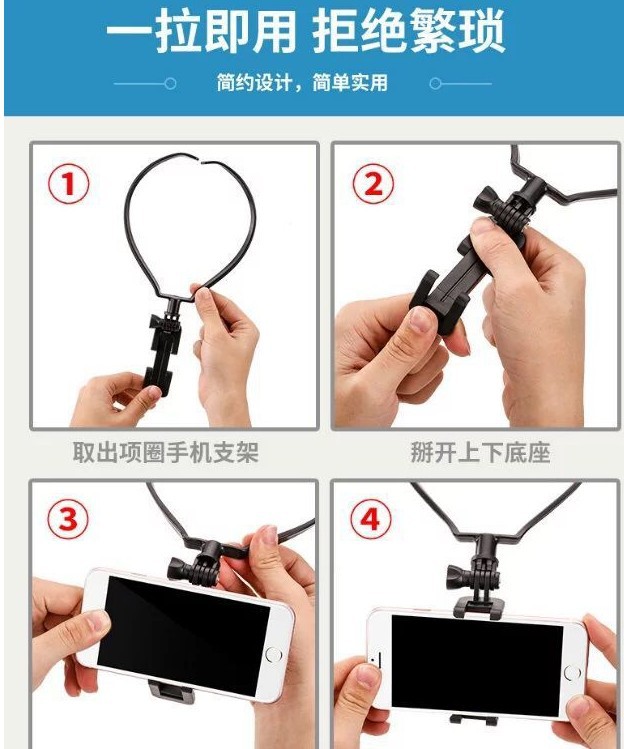 一拉即用 拒绝繁琐

简约设计，简单实用

①

取出项圈手机支架

②

掰开上下底座

③

④