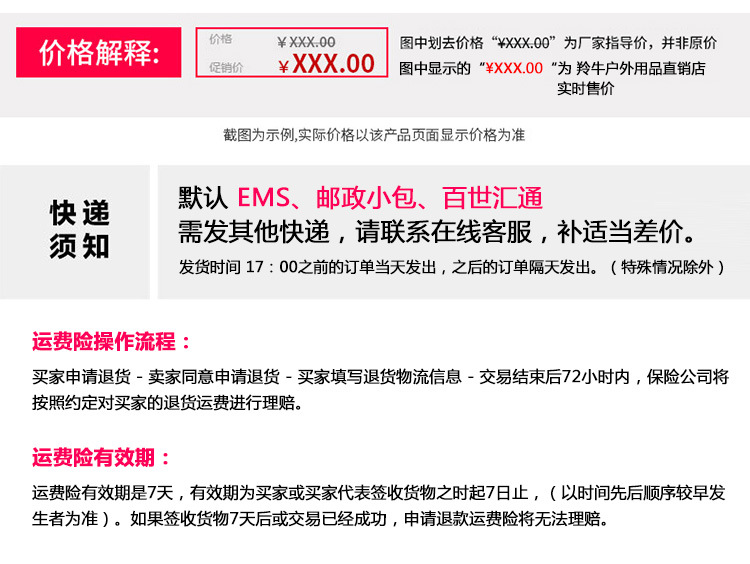 价格解释:

价格 ¥XXX.00
促销价 ¥XXX.00

图中划去价格“¥XXX.00”为厂家指导价，并非原价
图中显示的“¥XXX.00“为 羚牛户外用品直销店 实时售价

截图为示例,实际价格以该产品页面显示价格为准

快递须知

默认 EMS、邮政小包、百世汇通
需发其他快递，请联系在线客服，补适当差价。
发货时间 17：00之前的订单当天发出，之后的订单隔天发出。（特殊情况除外）

运费险操作流程：

买家申请退货 - 卖家同意申请退货 - 买家填写退货物流信息 - 交易结束后72小时内，保险公司将按照约定对买家的退货运费进行理赔。

运费险有效期：

运费险有效期是7天，有效期为买家或买家代表签收货物之时起7日止，（以时间先后顺序较早发生者为准）。如果签收货物7天后或交易已经成功，申请退款运费险将无法理赔。