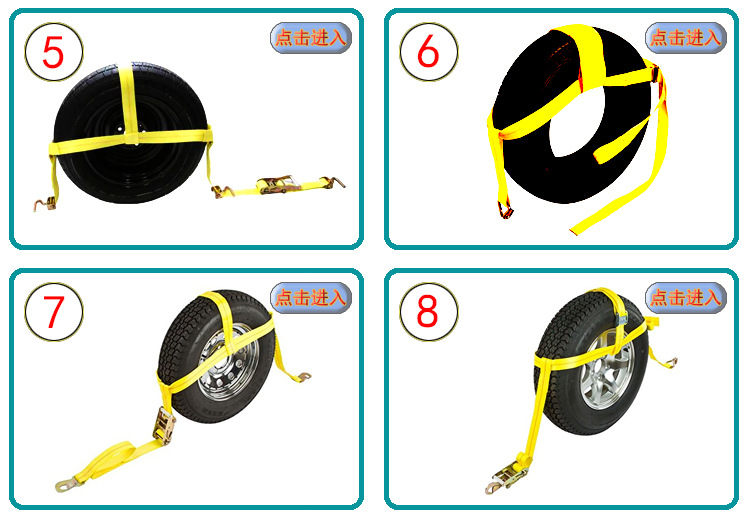 5

点击进入

6

点击进入

7

点击进入

8

点击进入