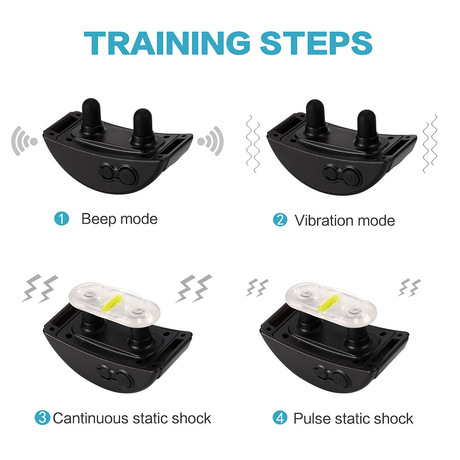 TRAINING STEPS

1 Beep mode

2 Vibration mode

3 Cantinuous static shock

4 Pulse static shock