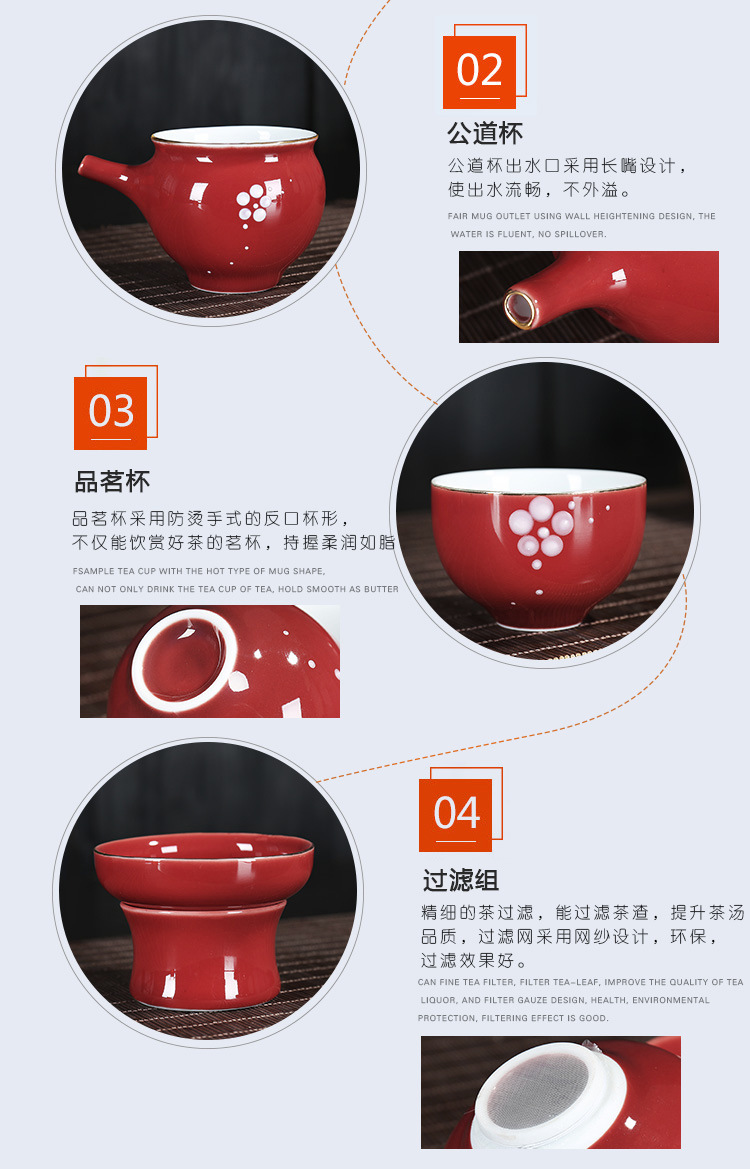 02

公道杯

公道杯出水口采用长嘴设计，使出水流畅，不外溢。

FAIR MUG OUTLET USING WALL HEIGHTENING DESIGN, THE WATER IS FLUENT, NO SPILLOVER.

03

品茗杯

品茗杯采用防烫手式的反口杯形，不仅能饮赏好茶的茗杯，持握柔润如脂

FSAMPLE TEA CUP WITH THE HOT TYPE OF MUG SHAPE, CAN NOT ONLY DRINK THE TEA CUP OF TEA, HOLD SMOOTH AS BUTTER

04

过滤组

精细的茶过滤，能过滤茶渣，提升茶汤品质，过滤网采用网纱设计，环保，过滤效果好。

CAN FINE TEA FILTER, FILTER TEA-LEAF, IMPROVE THE QUALITY OF TEA LIQUOR, AND FILTER GAUZE DESIGN, HEALTH, ENVIRONMENTAL PROTECTION, FILTERING EFFECT IS GOOD.