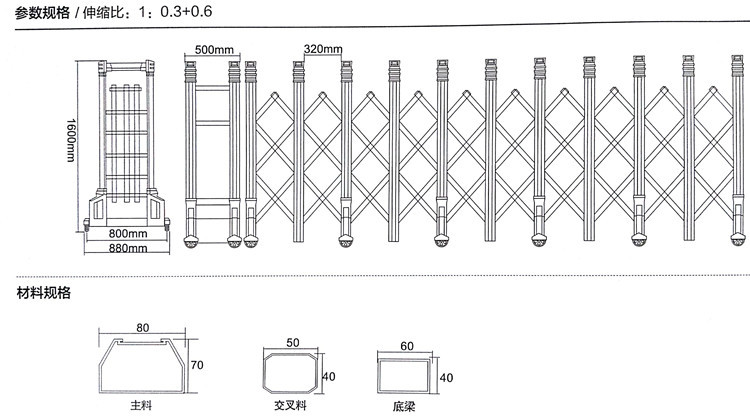 参数规格 / 伸缩比：1：0.3+0.6

1600mm

800mm

880mm

500mm

320mm

材料规格

80

70

主料

50

40

交叉料

60

40

底梁