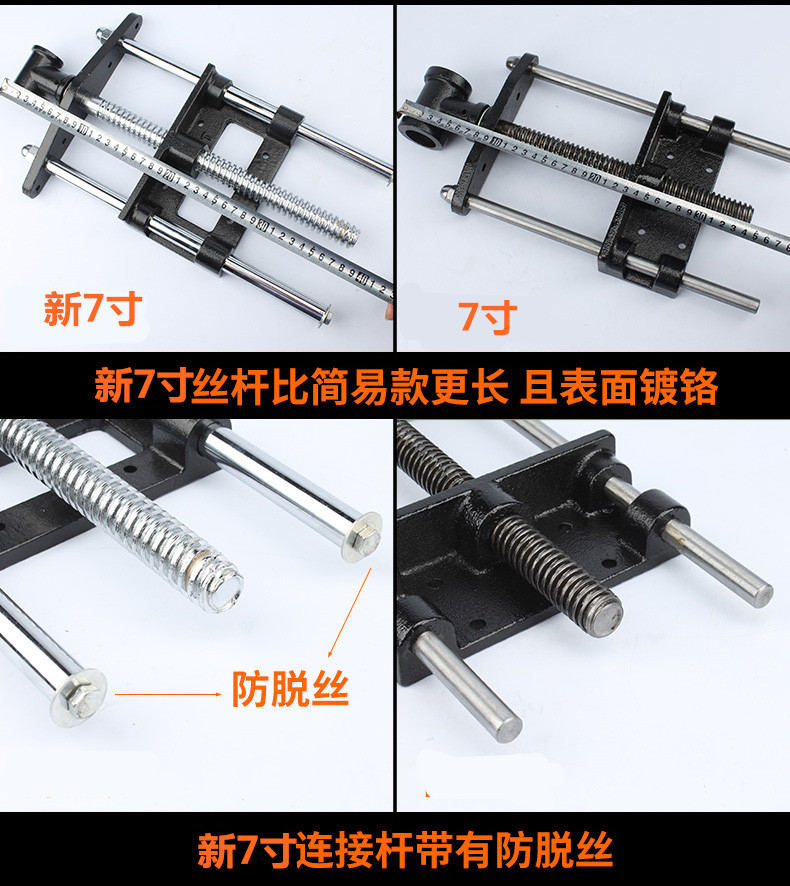 新7寸

7寸

新7寸丝杆比简易款更长 且表面镀铬

防脱丝

新7寸连接杆带有防脱丝