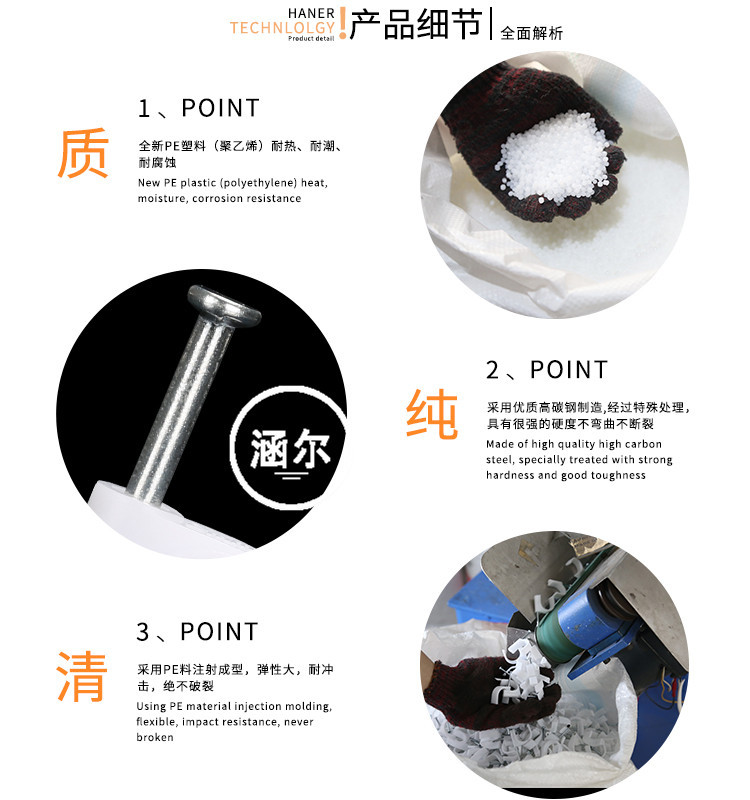 HANER
TECHNLOLGY
Product detail
产品细节
全面解析

1、POINT

质

全新PE塑料（聚乙烯）耐热、耐潮、耐腐蚀

New PE plastic (polyethylene) heat, moisture, corrosion resistance

涵尔

2、POINT

纯

采用优质高碳钢制造,经过特殊处理,具有很强的硬度不弯曲不断裂

Made of high quality high carbon steel, specially treated with strong hardness and good toughness

3、POINT

清

采用PE料注射成型，弹性大，耐冲击，绝不破裂

Using PE material injection molding, flexible, impact resistance, never broken