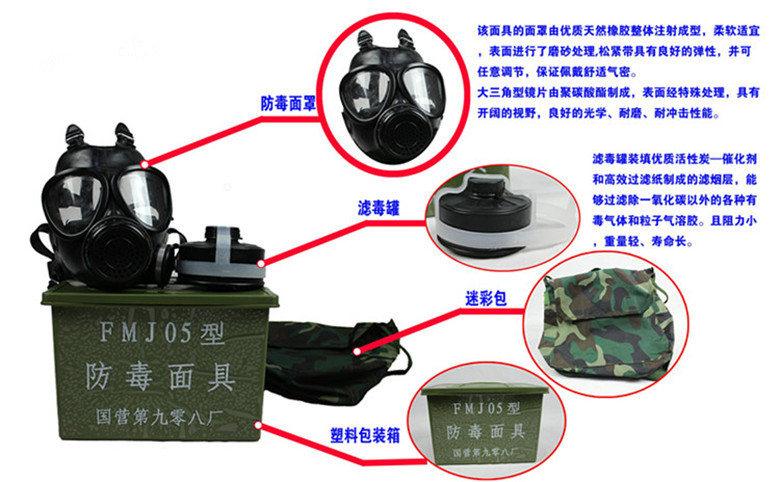 该面具的面罩由优质天然橡胶整体注射成型，柔软适宜，表面进行了磨砂处理,松紧带具有良好的弹性，并可任意调节，保证佩戴舒适气密。
大三角型镜片由聚碳酸酯制成，表面经特殊处理，具有开阔的视野，良好的光学、耐磨、耐冲击性能。

防毒面罩

滤毒罐装填优质活性炭—催化剂和高效过滤纸制成的滤烟层，能够过滤除一氧化碳以外的各种有毒气体和粒子气溶胶。且阻力小，重量轻、寿命长。

滤毒罐

迷彩包

FMJ05型
防毒面具
国营第九零八厂

塑料包装箱

FMJ05型
防毒面具
国营第九零八厂