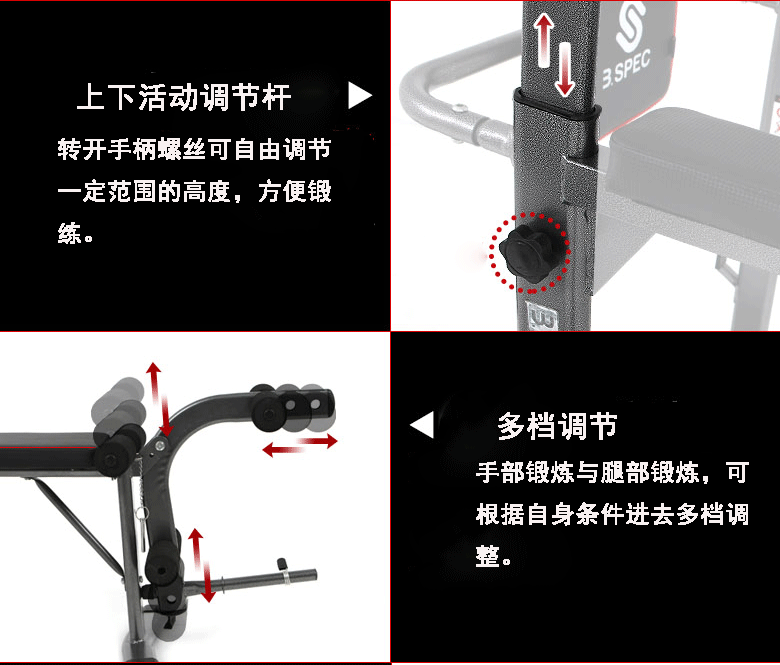 上下活动调节杆

转开手柄螺丝可自由调节一定范围的高度，方便锻炼。

B.SPEC

多档调节

手部锻炼与腿部锻炼，可根据自身条件进去多档调整。