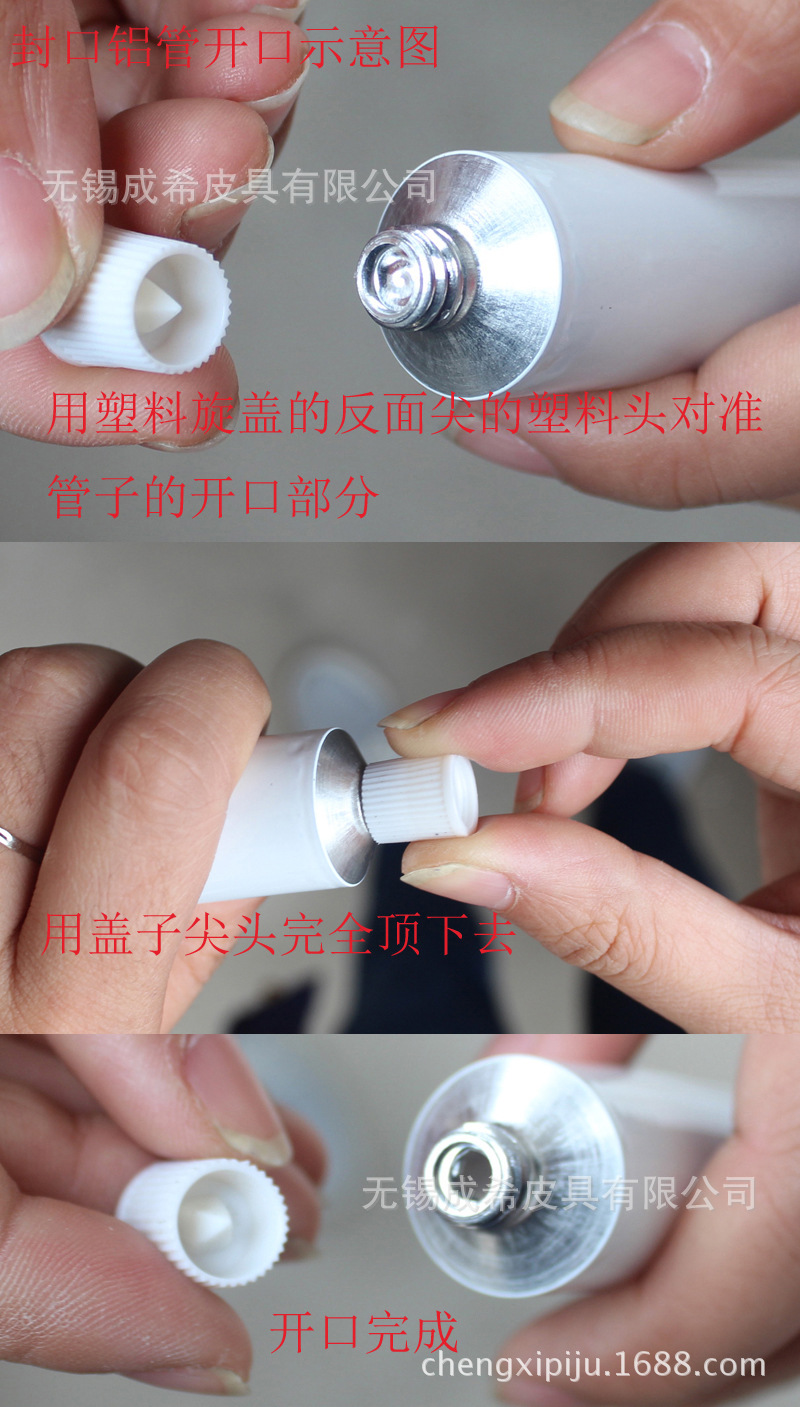 封口铝管开口示意图

无锡成希皮具有限公司

用塑料旋盖的反面尖的塑料头对准管子的开口部分

用盖子尖头完全顶下去

无锡成希皮具有限公司

开口完成

chengxipiju.1688.com