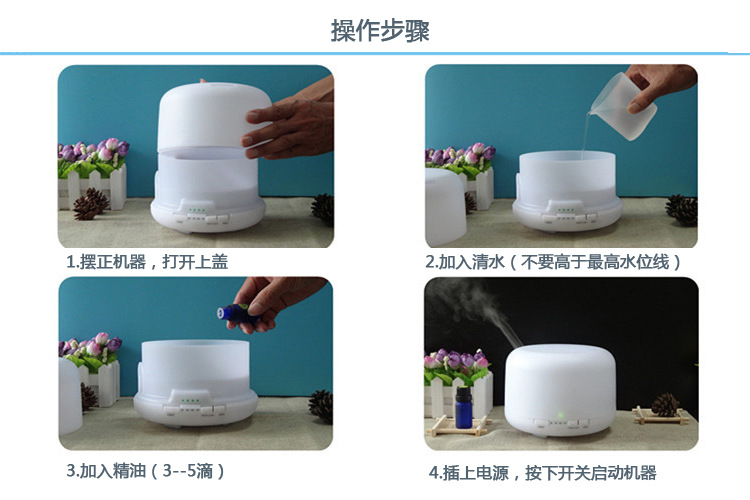 操作步骤

1.摆正机器，打开上盖

2.加入清水（不要高于最高水位线）

3.加入精油（3--5滴）

4.插上电源，按下开关启动机器