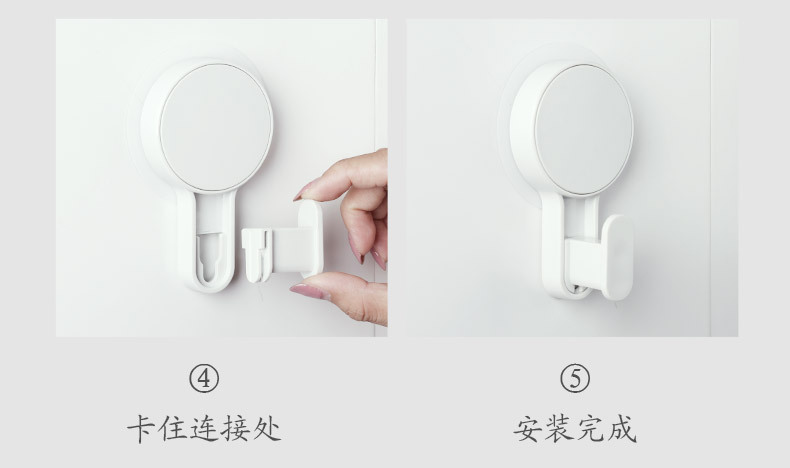 ④
卡住连接处

⑤
安装完成