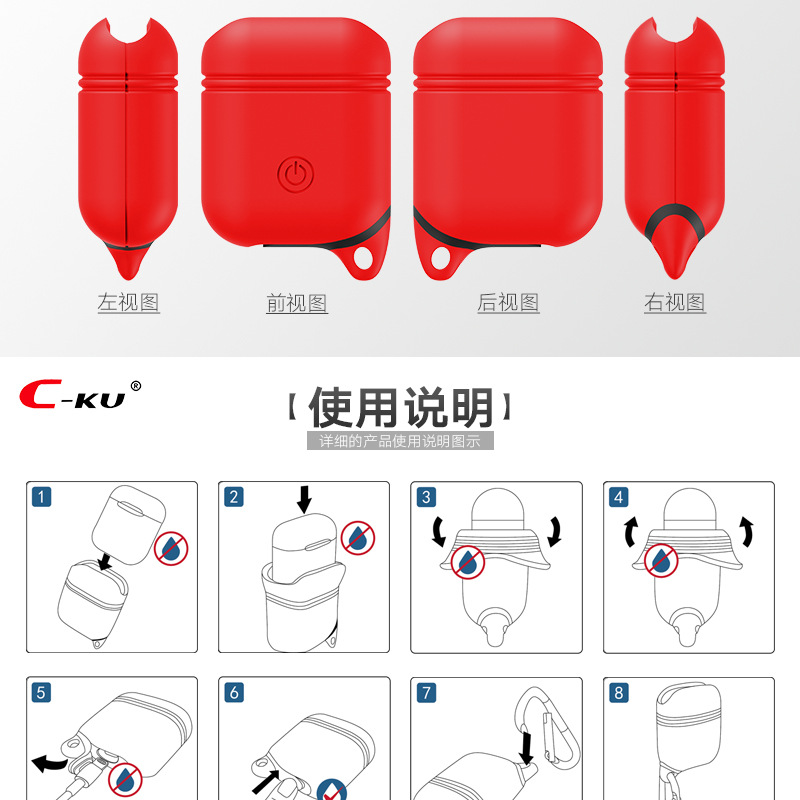 左视图 前视图 后视图 右视图

C-KU®

【使用说明】

详细的产品使用说明图示

1 2 3 4

5 6 7 8