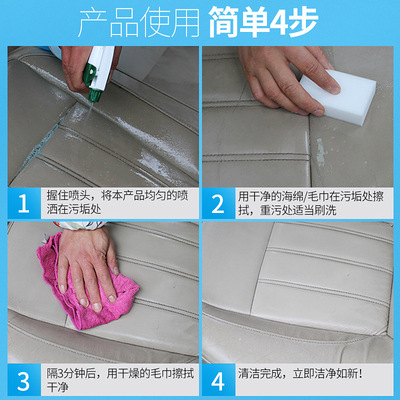 产品使用 简单4步

1 握住喷头，将本产品均匀的喷洒在污垢处

2 用干净的海绵/毛巾在污垢处擦拭，重污处适当刷洗

3 隔3分钟后，用干燥的毛巾擦拭干净

4 清洁完成，立即洁净如新！