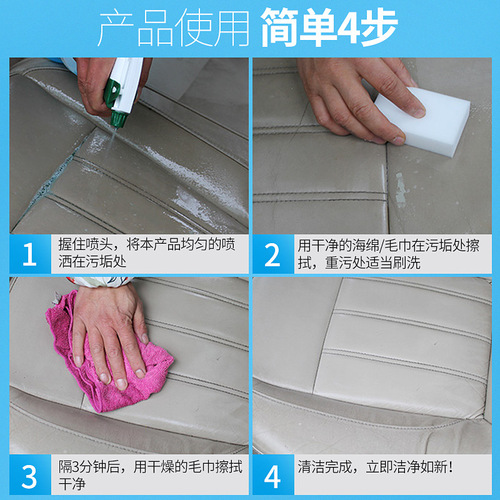 产品使用 简单4步

1 握住喷头，将本产品均匀的喷洒在污垢处

2 用干净的海绵/毛巾在污垢处擦拭，重污处适当刷洗

3 隔3分钟后，用干燥的毛巾擦拭干净

4 清洁完成，立即洁净如新！