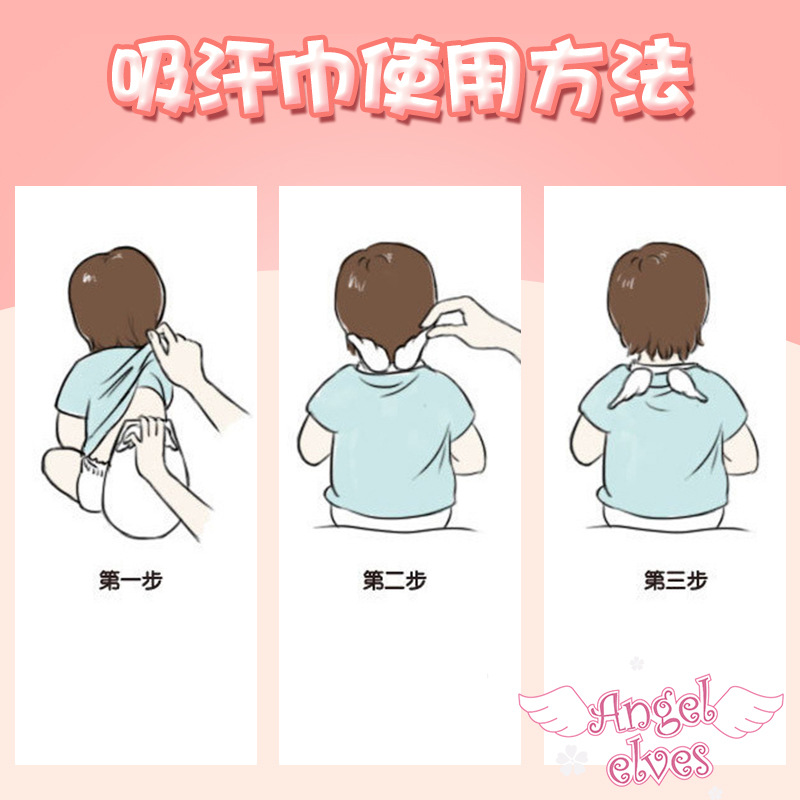 吸汗巾使用方法

第一步

第二步

第三步

Angel elves