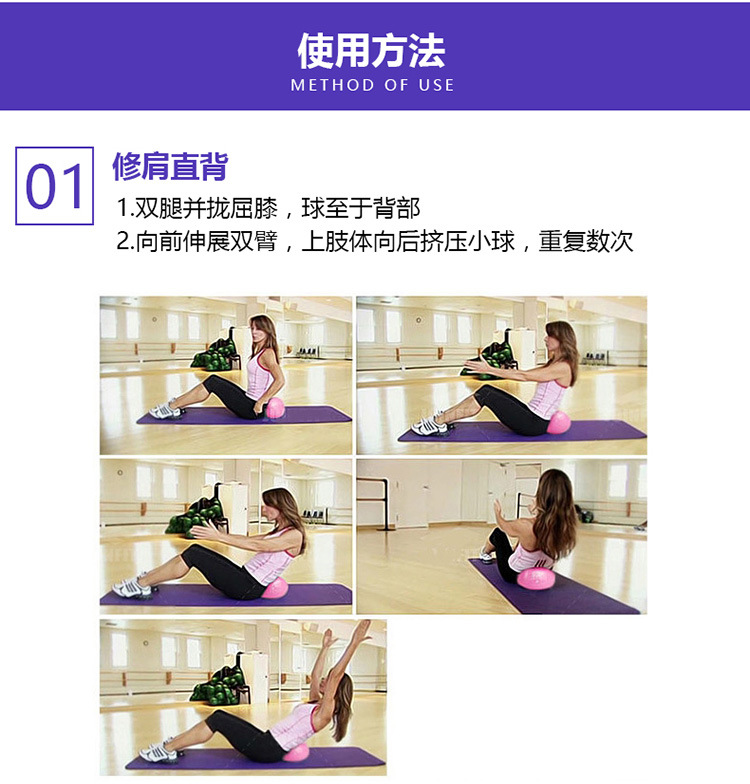 使用方法
METHOD OF USE

01

修肩直背

1.双腿并拢屈膝，球至于背部
2.向前伸展双臂，上肢体向后挤压小球，重复数次