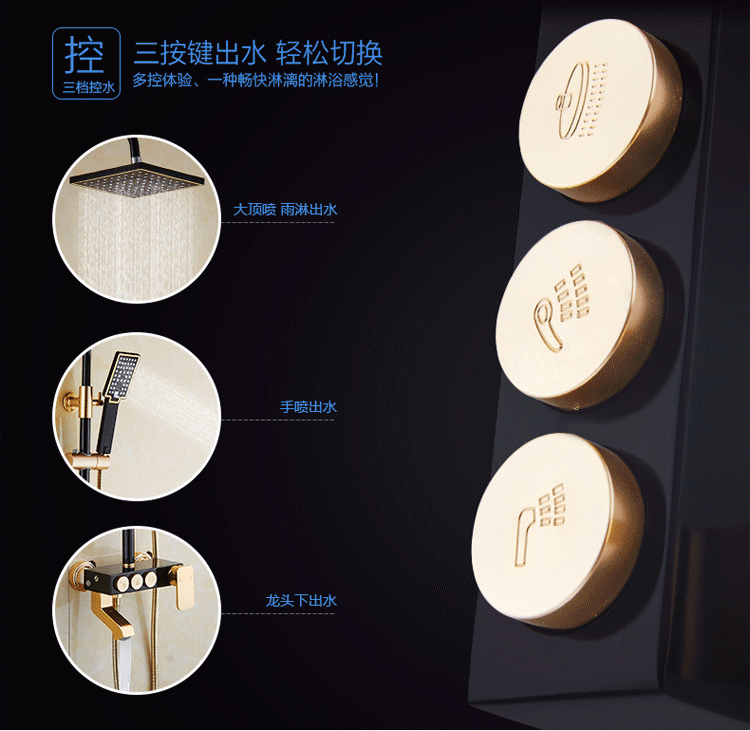 控
三档控水

三按键出水 轻松切换
多控体验、一种畅快淋漓的淋浴感觉!

大顶喷 雨淋出水

手喷出水

龙头下出水