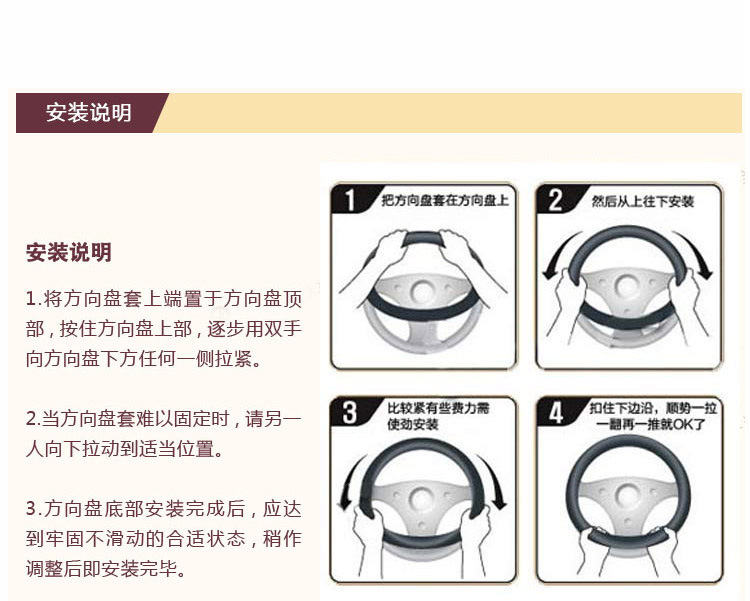 安装说明

安装说明

1.将方向盘套上端置于方向盘顶部，按住方向盘上部，逐步用双手向方向盘下方任何一侧拉紧。

2.当方向盘套难以固定时，请另一人向下拉动到适当位置。

3.方向盘底部安装完成后，应达到牢固不滑动的合适状态，稍作调整后即安装完毕。

1 把方向盘套在方向盘上

2 然后从上往下安装

3 比较紧有些费力需使劲安装

4 扣住下边沿，顺势一拉一翻再一推就OK了