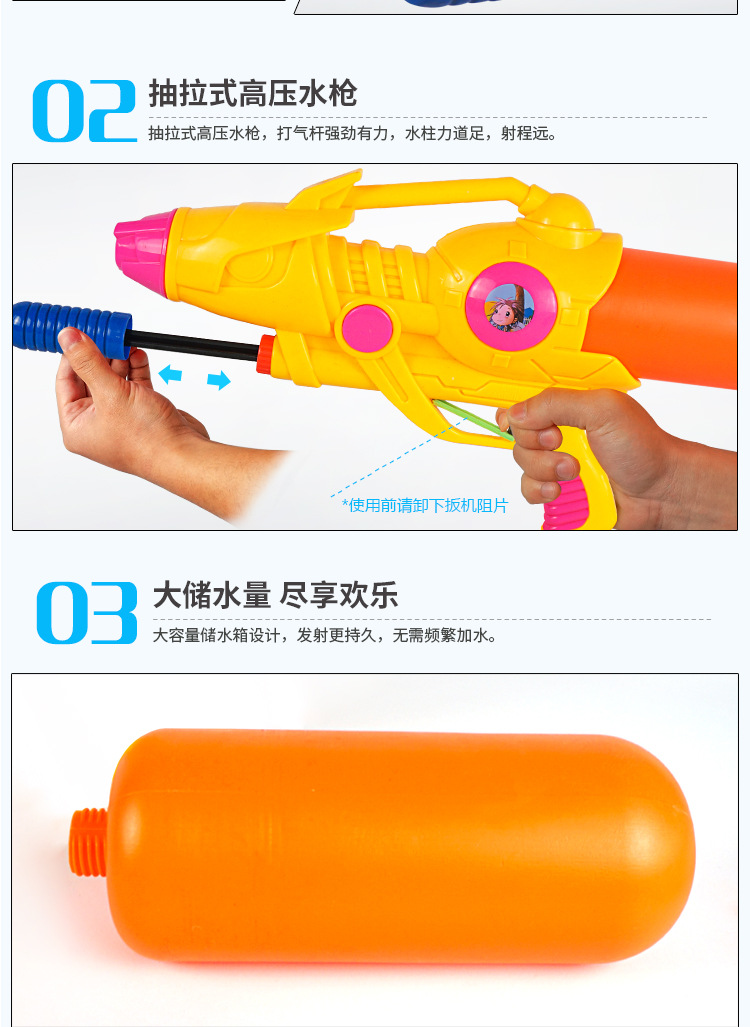 02 抽拉式高压水枪

抽拉式高压水枪，打气杆强劲有力，水柱力道足，射程远。

*使用前请卸下扳机阻片

03 大储水量 尽享欢乐

大容量储水箱设计，发射更持久，无需频繁加水。