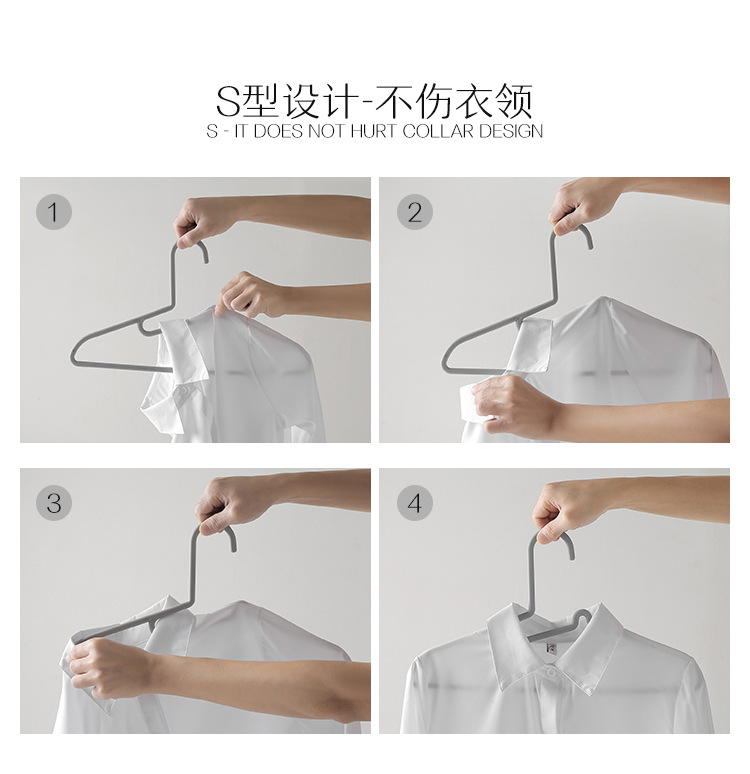 S型设计-不伤衣领
S - IT DOES NOT HURT COLLAR DESIGN

1

2

3

4