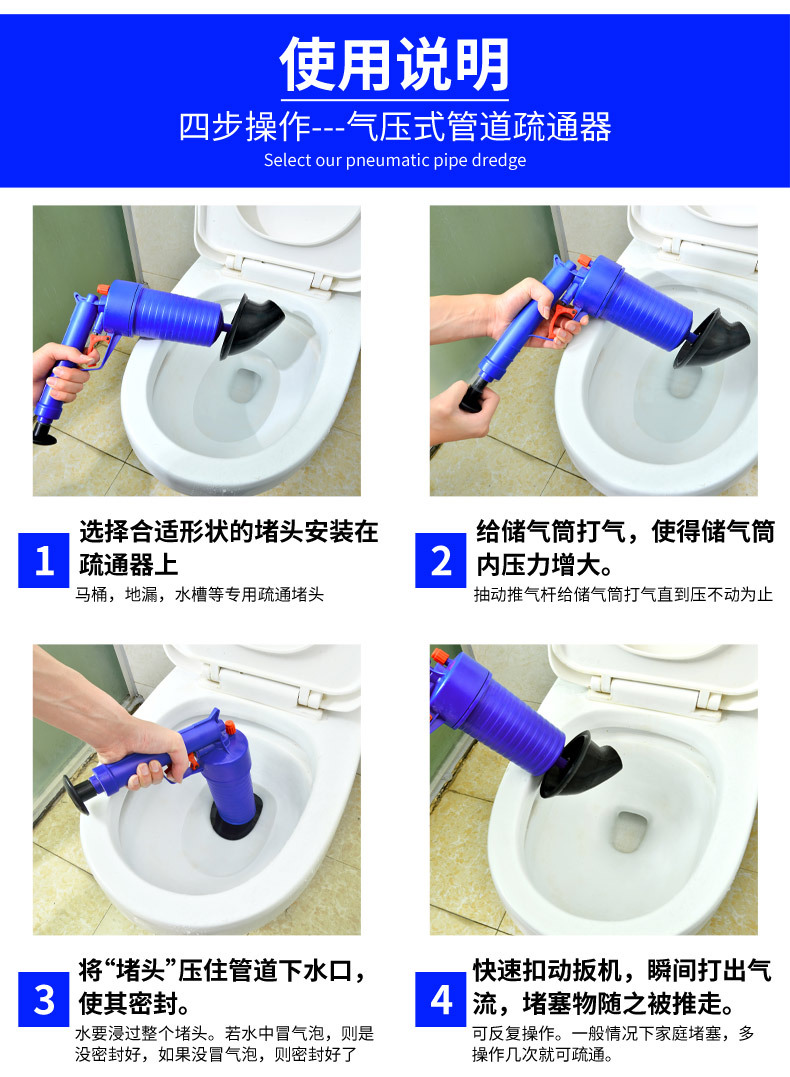 使用说明

四步操作---气压式管道疏通器

Select our pneumatic pipe dredge

1 选择合适形状的堵头安装在疏通器上

马桶，地漏，水槽等专用疏通堵头

2 给储气筒打气，使得储气筒内压力增大。

抽动推气杆给储气筒打气直到压不动为止

3 将“堵头”压住管道下水口，使其密封。

水要浸过整个堵头。若水中冒气泡，则是没密封好，如果没冒气泡，则密封好了

4 快速扣动扳机，瞬间打出气流，堵塞物随之被推走。

可反复操作。一般情况下家庭堵塞，多操作几次就可疏通。