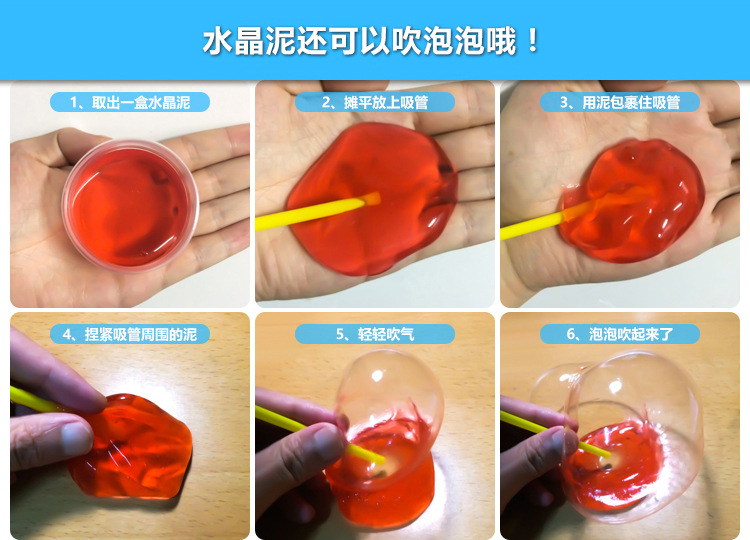 水晶泥还可以吹泡泡哦！

1、取出一盒水晶泥

2、摊平放上吸管

3、用泥包裹住吸管

4、捏紧吸管周围的泥

5、轻轻吹气

6、泡泡吹起来了