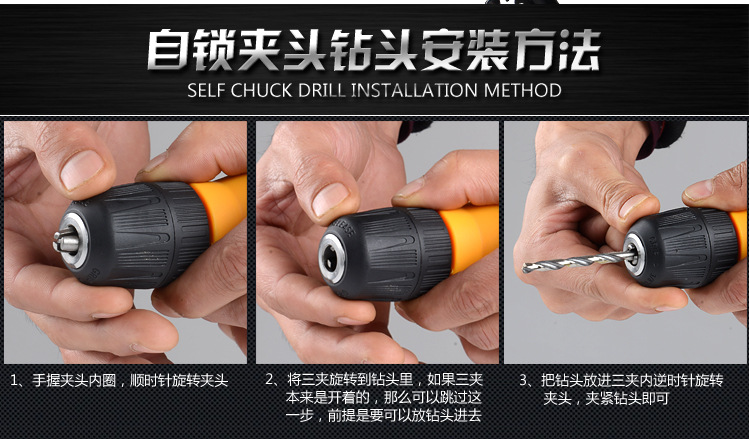 自锁夹头钻头安装方法

SELF CHUCK DRILL INSTALLATION METHOD

1、手握夹头内圈，顺时针旋转夹头

2、将三夹旋转到钻头里，如果三夹本来是开着的，那么可以跳过这一步，前提是要可以放钻头进去

3、把钻头放进三夹内逆时针旋转夹头，夹紧钻头即可