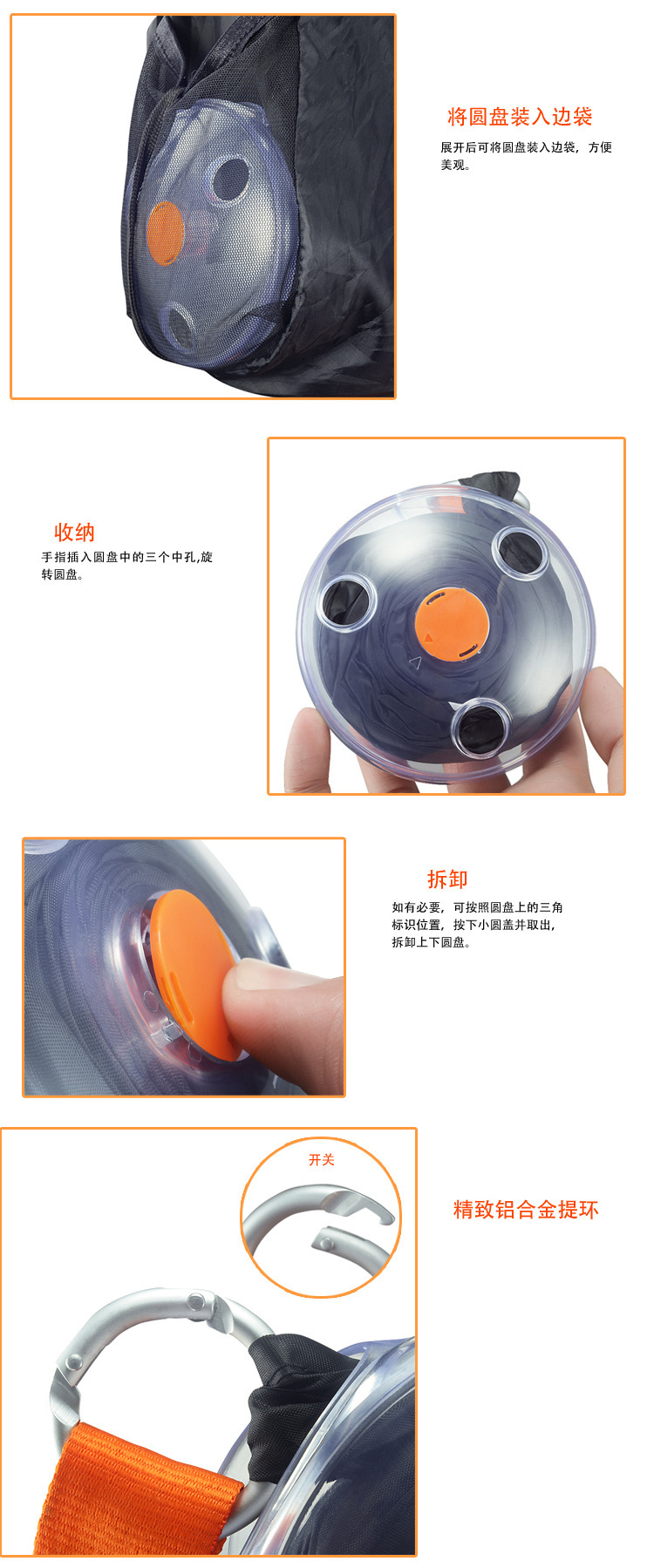 将圆盘装入边袋

展开后可将圆盘装入边袋，方便美观。

收纳

手指插入圆盘中的三个中孔,旋转圆盘。

拆卸

如有必要，可按照圆盘上的三角标识位置，按下小圆盖并取出，拆卸上下圆盘。

开关

精致铝合金提环