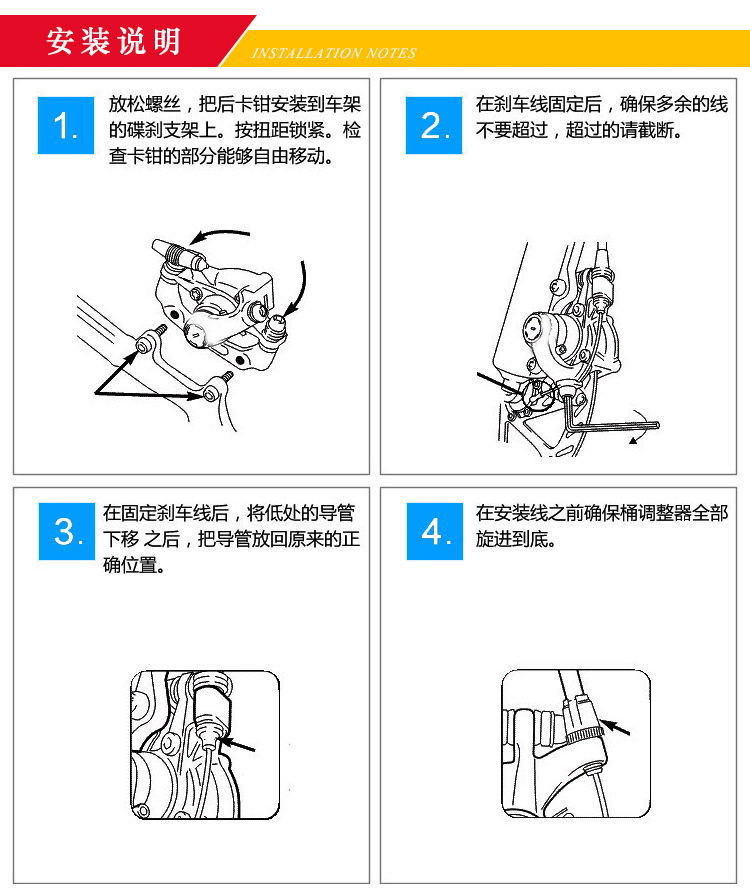 安装说明

INSTALLATION NOTES

1. 放松螺丝，把后卡钳安装到车架的碟刹支架上。按扭距锁紧。检查卡钳的部分能够自由移动。

2. 在刹车线固定后，确保多余的线不要超过，超过的请截断。

3. 在固定刹车线后，将低处的导管下移 之后，把导管放回原来的正确位置。

4. 在安装线之前确保桶调整器全部旋进到底。