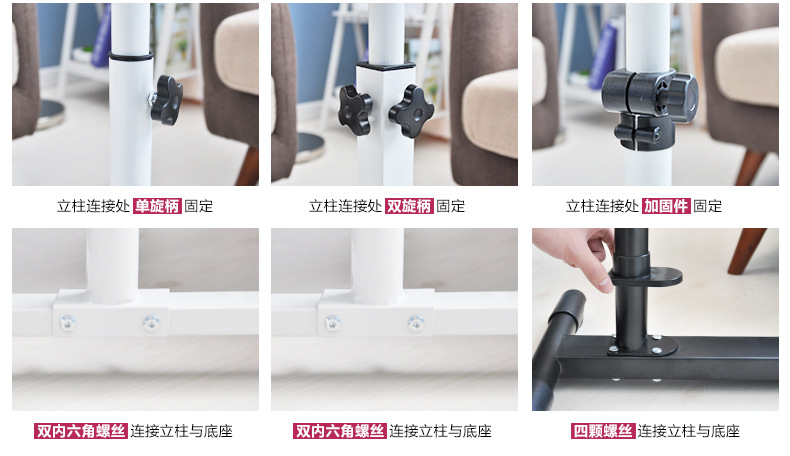 立柱连接处 单旋柄 固定

立柱连接处 双旋柄 固定

立柱连接处 加固件 固定

双内六角螺丝 连接立柱与底座

双内六角螺丝 连接立柱与底座

四颗螺丝 连接立柱与底座