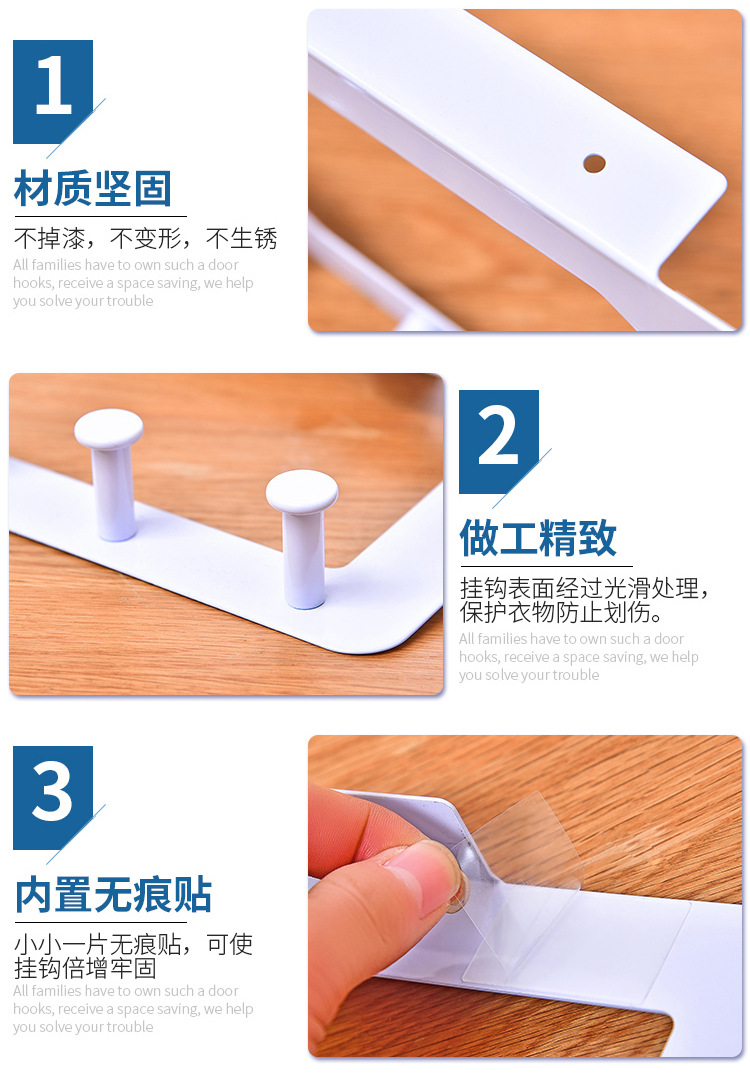 1

材质坚固

不掉漆，不变形，不生锈

All families have to own such a door hooks, receive a space saving, we help you solve your trouble

2

做工精致

挂钩表面经过光滑处理，保护衣物防止划伤。

All families have to own such a door hooks, receive a space saving, we help you solve your trouble

3

内置无痕贴

小小一片无痕贴，可使挂钩倍增牢固

All families have to own such a door hooks, receive a space saving, we help you solve your trouble