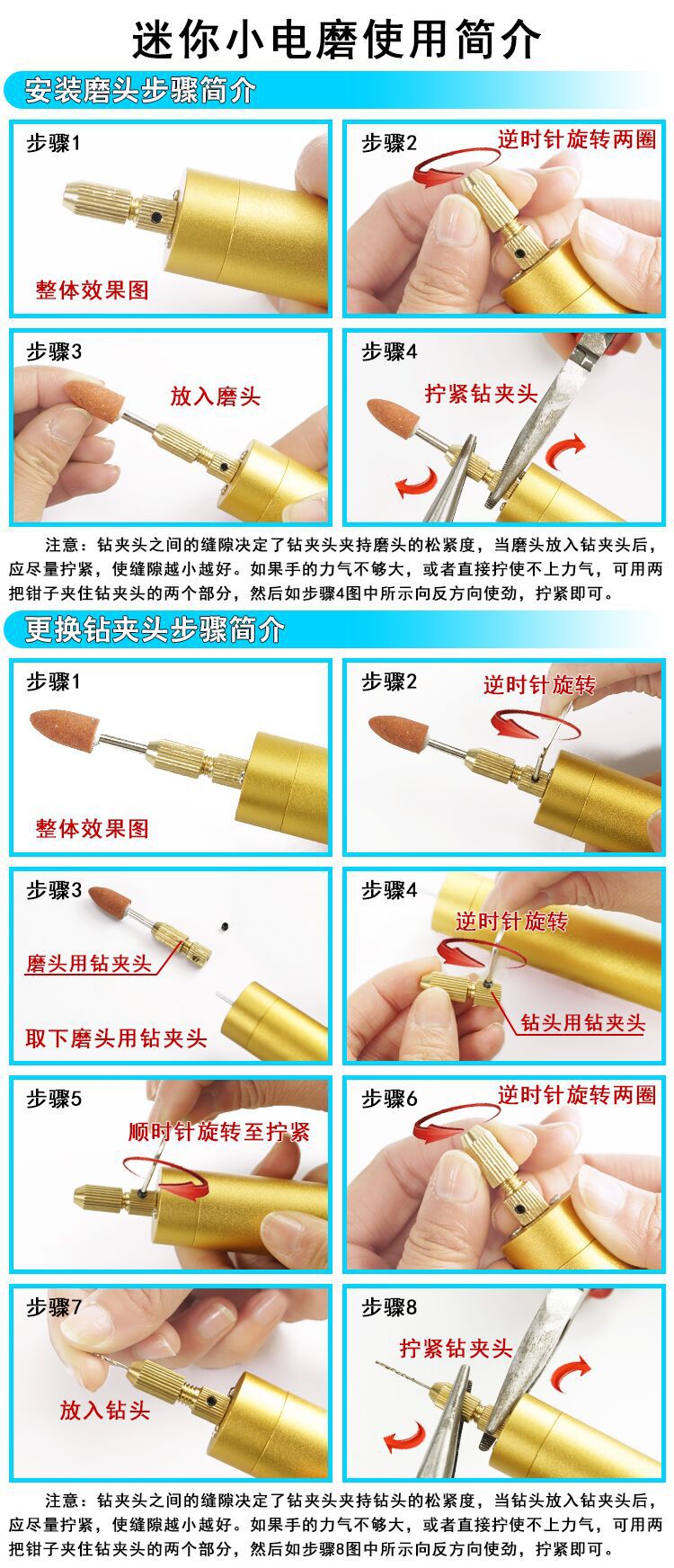 迷你小电磨使用简介

安装磨头步骤简介

步骤1

整体效果图

步骤2

逆时针旋转两圈

步骤3

放入磨头

步骤4

拧紧钻夹头

注意：钻夹头之间的缝隙决定了钻夹头夹持磨头的松紧度，当磨头放入钻夹头后，应尽量拧紧，使缝隙越小越好。如果手的力气不够大，或者直接拧使不上力气，可用两把钳子夹住钻夹头的两个部分，然后如步骤4图中所示向反方向使劲，拧紧即可。

更换钻夹头步骤简介

步骤1

整体效果图

步骤2

逆时针旋转

步骤3

磨头用钻夹头

取下磨头用钻夹头

步骤4

逆时针旋转

钻头用钻夹头

步骤5

顺时针旋转至拧紧

步骤6

逆时针旋转两圈

步骤7

放入钻头

步骤8

拧紧钻夹头

注意：钻夹头之间的缝隙决定了钻夹头夹持钻头的松紧度，当钻头放入钻夹头后，应尽量拧紧，使缝隙越小越好。如果手的力气不够大，或者直接拧使不上力气，可用两把钳子夹住钻夹头的两个部分，然后如步骤8图中所示向反方向使劲，拧紧即可。