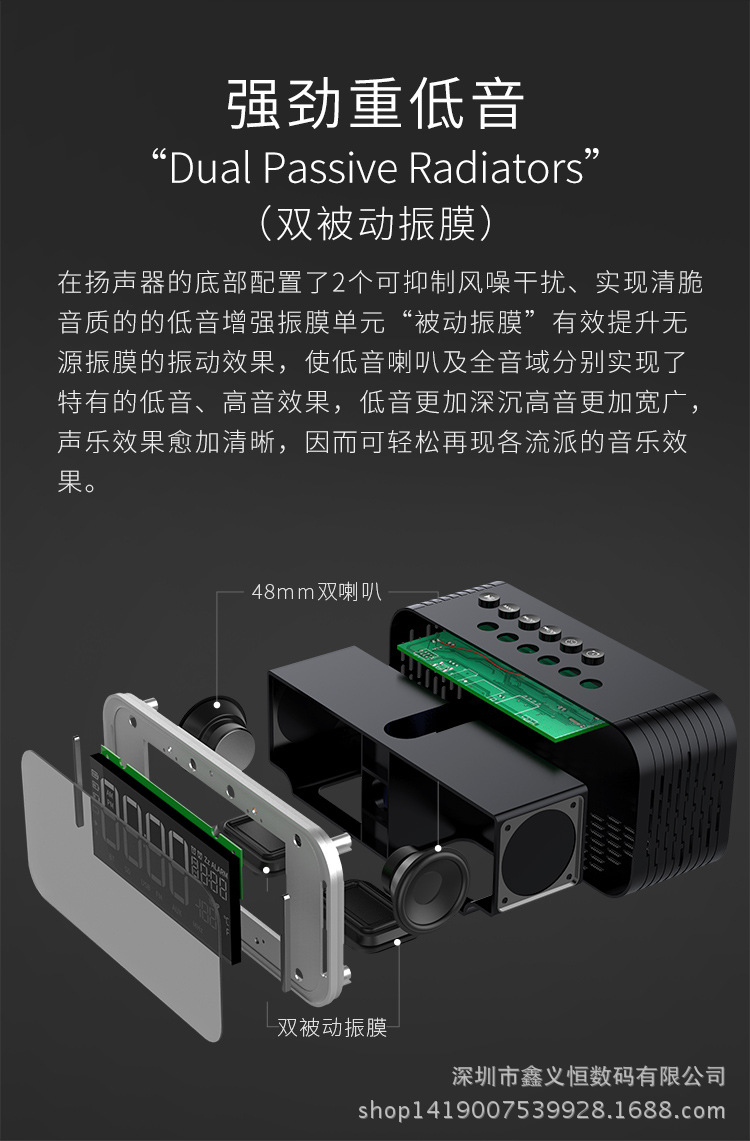 强劲重低音
“Dual Passive Radiators”
（双被动振膜）

在扬声器的底部配置了2个可抑制风噪干扰、实现清脆音质的的低音增强振膜单元“被动振膜”有效提升无源振膜的振动效果，使低音喇叭及全音域分别实现了特有的低音、高音效果，低音更加深沉高音更加宽广，声乐效果愈加清晰，因而可轻松再现各流派的音乐效果。

48mm双喇叭

双被动振膜

深圳市鑫义恒数码有限公司
shop1419007539928.1688.com