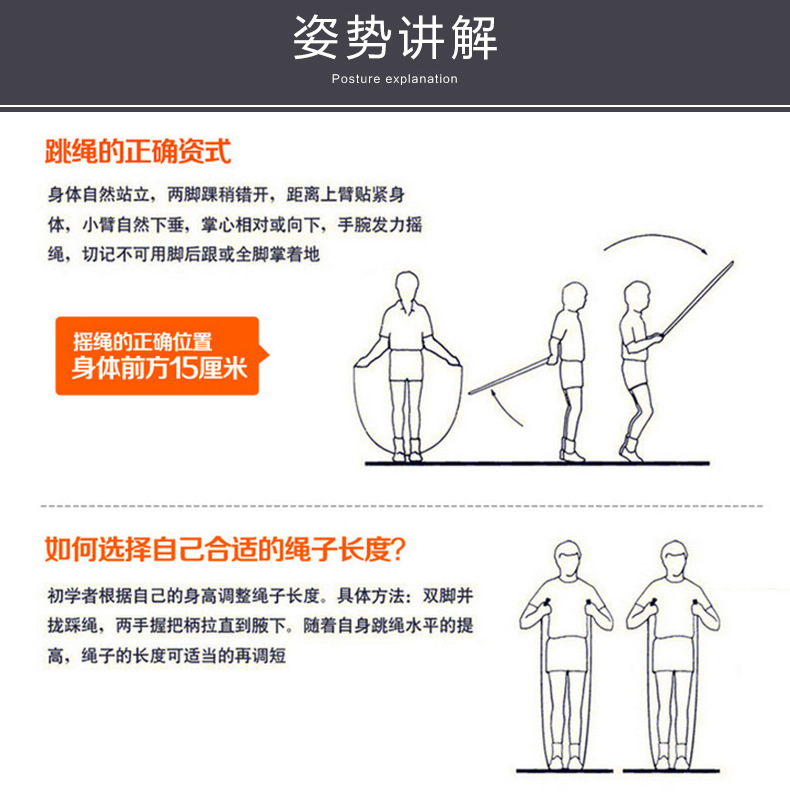 姿势讲解
Posture explanation

跳绳的正确资式

身体自然站立，两脚踝稍错开，距离上臂贴紧身体，小臂自然下垂，掌心相对或向下，手腕发力摇绳，切记不可用脚后跟或全脚掌着地

摇绳的正确位置
身体前方15厘米

如何选择自己合适的绳子长度?

初学者根据自己的身高调整绳子长度。具体方法：双脚并拢踩绳，两手握把柄拉直到腋下。随着自身跳绳水平的提高，绳子的长度可适当的再调短