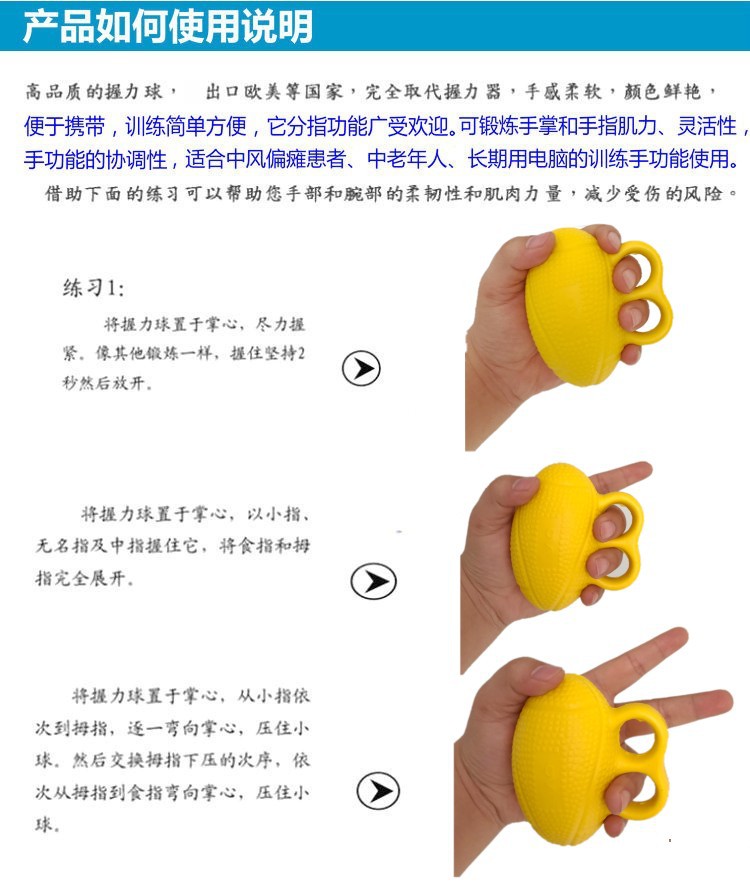 产品如何使用说明

高品质的握力球， 出口欧美等国家，完全取代握力器，手感柔软，颜色鲜艳，便于携带，训练简单方便，它分指功能广受欢迎。可锻炼手掌和手指肌力、灵活性，手功能的协调性，适合中风偏瘫患者、中老年人、长期用电脑的训练手功能使用。

借助下面的练习可以帮助您手部和腕部的柔韧性和肌肉力量，减少受伤的风险。

练习1:

将握力球置于掌心，尽力握紧。像其他锻炼一样，握住坚持2秒然后放开。

将握力球置于掌心，以小指、无名指及中指握住它，将食指和拇指完全展开。

将握力球置于掌心，从小指依次到拇指，逐一弯向掌心，压住小球。然后交换拇指下压的次序，依次从拇指到食指弯向掌心，压住小球。