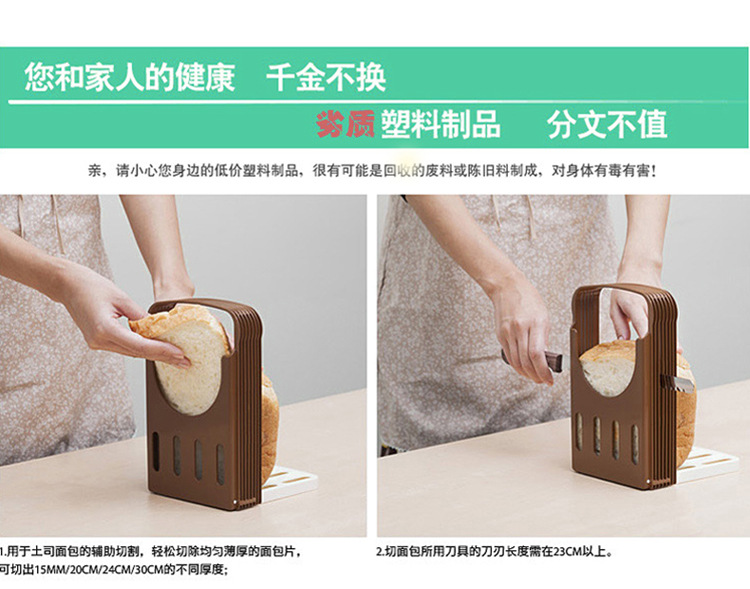 您和家人的健康　千金不换

劣质塑料制品　分文不值

亲，请小心您身边的低价塑料制品，很有可能是回收的废料或陈旧料制成，对身体有毒有害！

1.用于土司面包的辅助切割，轻松切除均匀薄厚的面包片，可切出15MM/20CM/24CM/30CM的不同厚度；

2.切面包所用刀具的刀刃长度需在23CM以上。