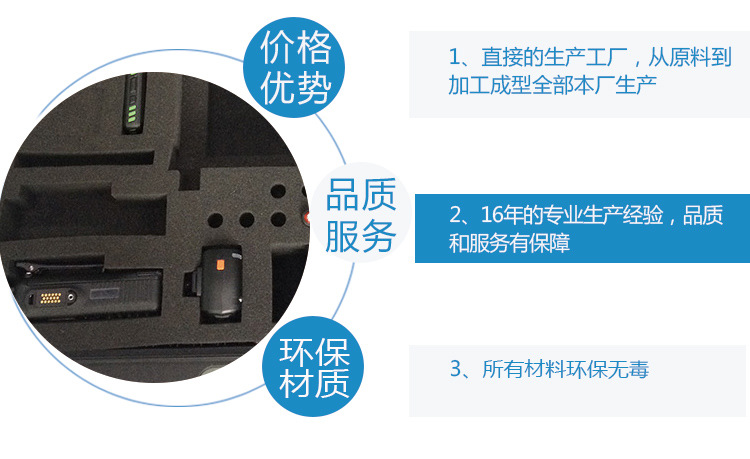 价格优势

1、直接的生产工厂，从原料到加工成型全部本厂生产

品质服务

2、16年的专业生产经验，品质和服务有保障

环保材质

3、所有材料环保无毒