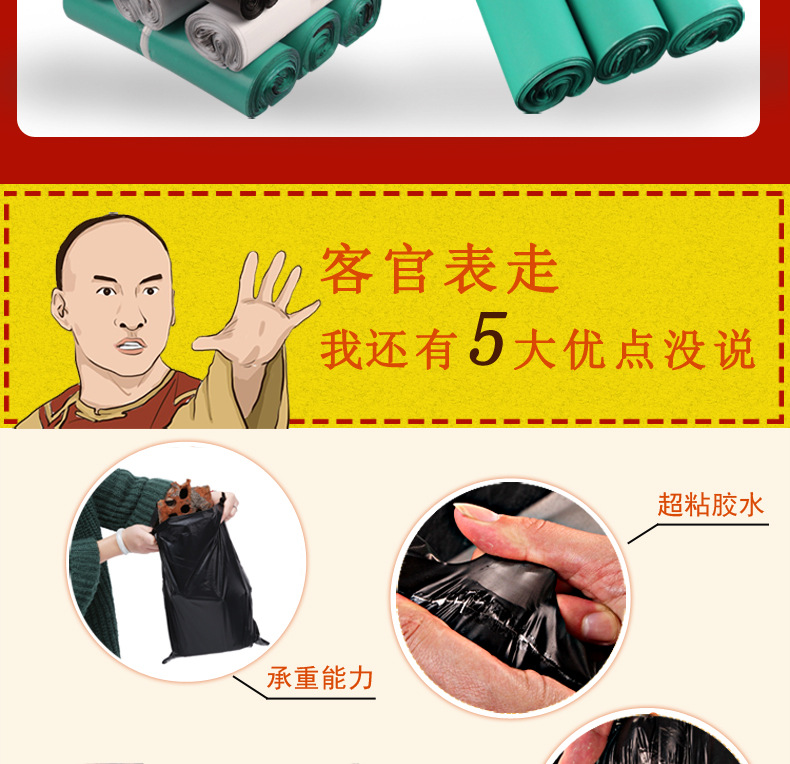 客官表走
我还有5大优点没说

超粘胶水

承重能力