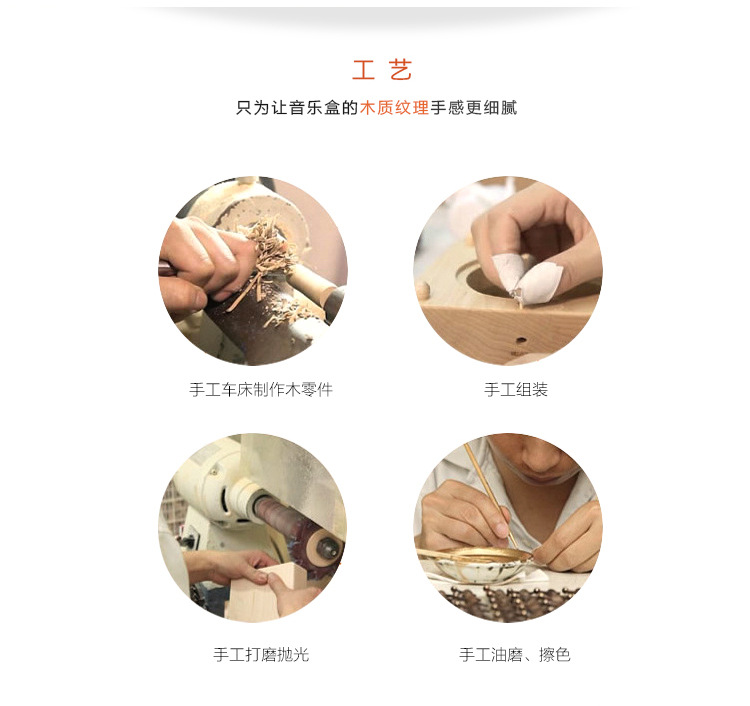 工 艺

只为让音乐盒的木质纹理手感更细腻

手工车床制作木零件

手工组装

手工打磨抛光

手工油磨、擦色