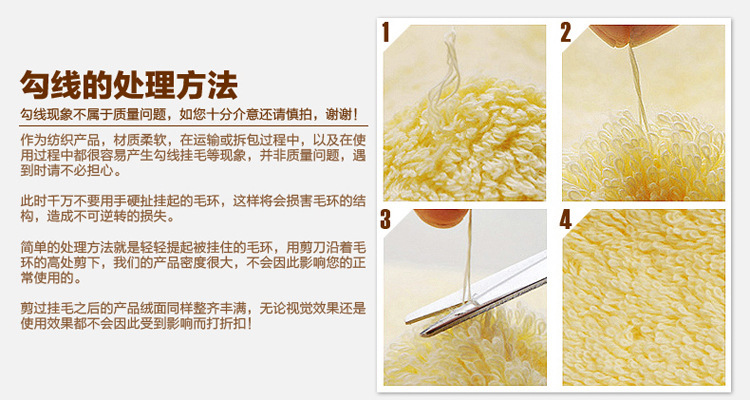 勾线的处理方法

勾线现象不属于质量问题，如您十分介意还请慎拍，谢谢！

作为纺织产品，材质柔软，在运输或拆包过程中，以及在使用过程中都很容易产生勾线挂毛等现象，并非质量问题，遇到时请不必担心。

此时千万不要用手硬扯挂起的毛环，这样将会损害毛环的结构，造成不可逆转的损失。

简单的处理方法就是轻轻提起被挂住的毛环，用剪刀沿着毛环的高处剪下，我们的产品密度很大，不会因此影响您的正常使用的。

剪过挂毛之后的产品绒面同样整齐丰满，无论视觉效果还是使用效果都不会因此受到影响而打折扣！

1

2

3

4