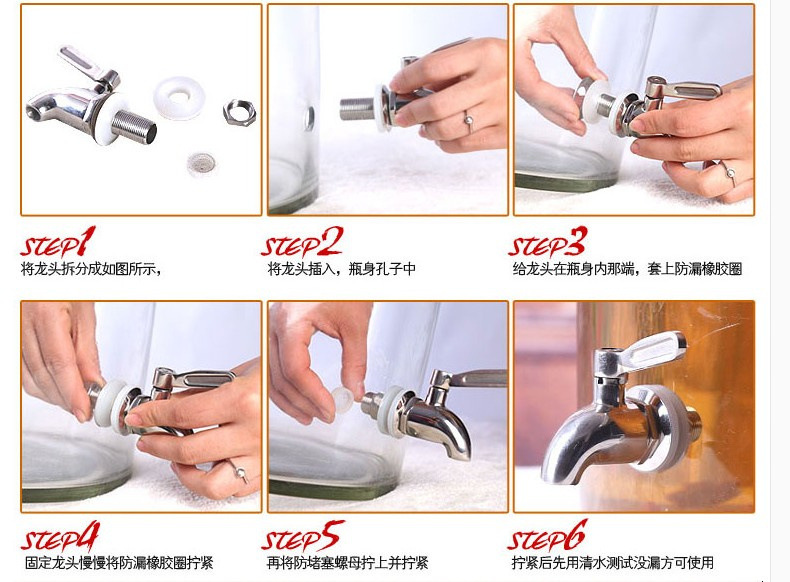 STEP1
将龙头拆分成如图所示，

STEP2
将龙头插入，瓶身孔子中

STEP3
给龙头在瓶身内那端，套上防漏橡胶圈

STEP4
固定龙头慢慢将防漏橡胶圈拧紧

STEP5
再将防堵塞螺母拧上并拧紧

STEP6
拧紧后先用清水测试没漏方可使用